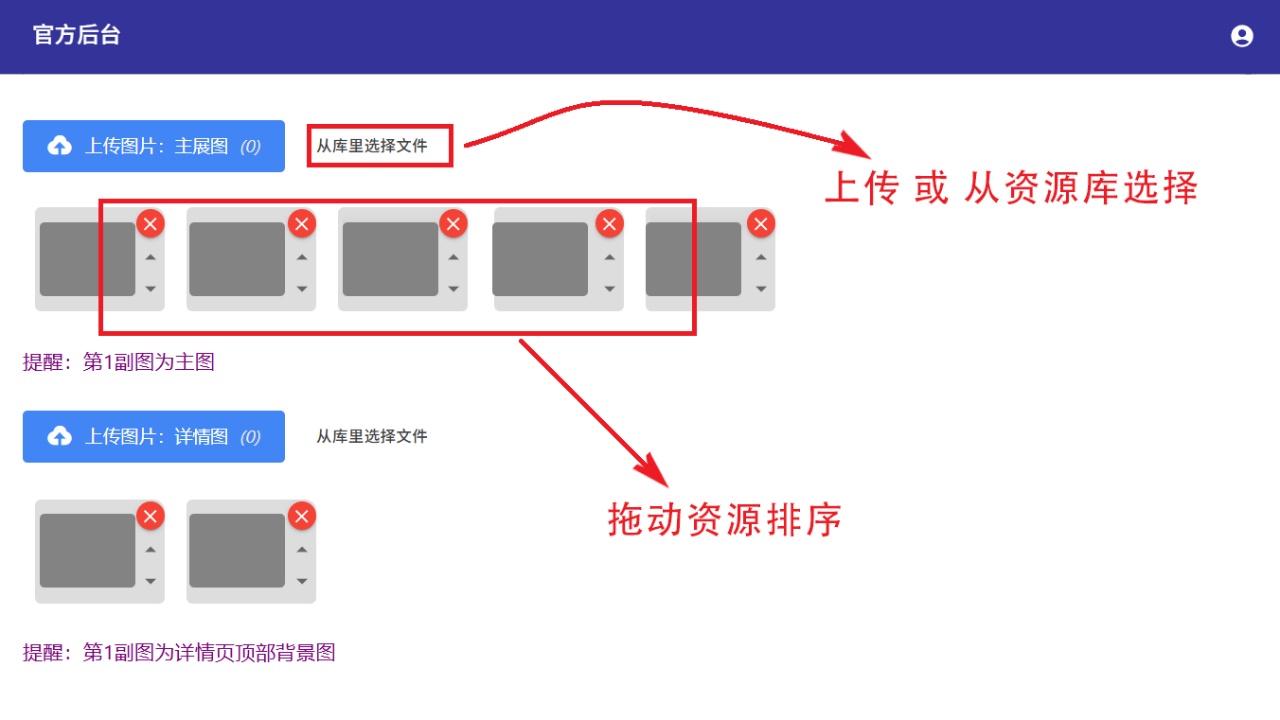 官方后台

上传图片：主展图 (0)

从库里选择文件

上传 或 从资源库选择

提醒：第1副图为主图

上传图片：详情图 (0)

从库里选择文件

拖动资源排序

提醒：第1副图为详情页顶部背景图